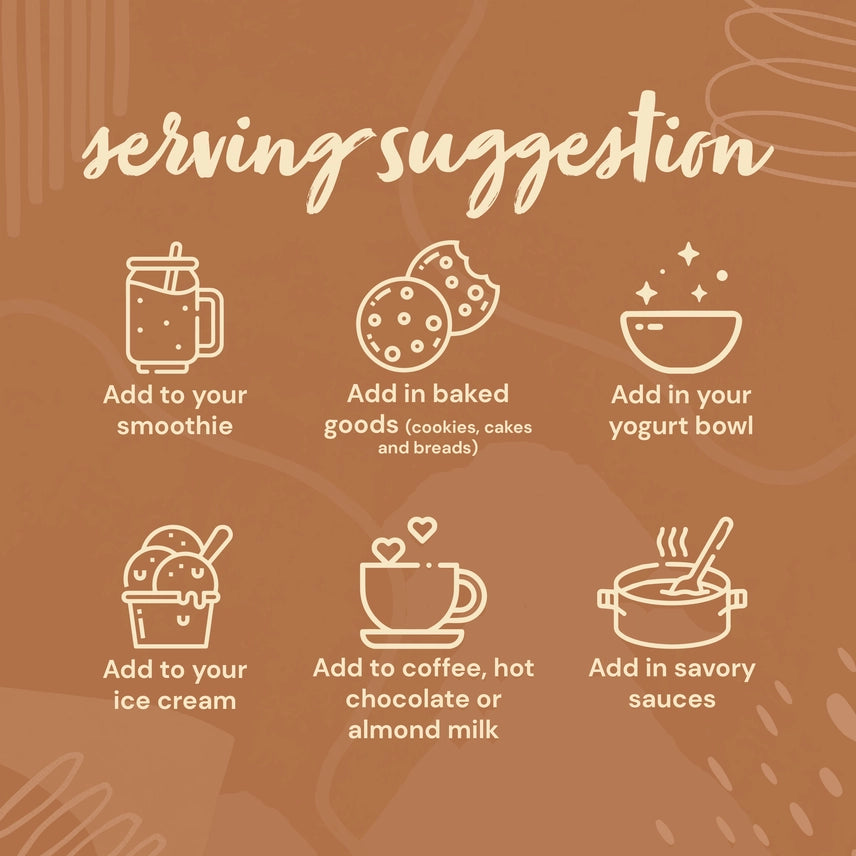 serving suggestion

Add to your smoothie

Add in baked goods (cookies, cakes and breads)

Add in your yogurt bowl

Add to your ice cream

Add to coffee, hot chocolate or almond milk

Add in savory sauces